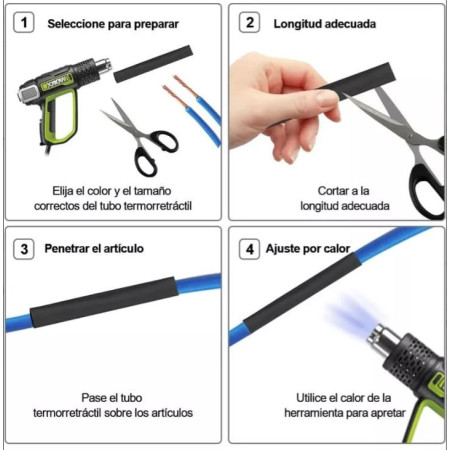 1 Seleccione para preparar

Elija el color y el tamaño correctos del tubo termorretráctil

2 Longitud adecuada

Cortar a la longitud adecuada

3 Penetrar el artículo

Pase el tubo termorretráctil sobre los artículos

4 Ajuste por calor

Utilice el calor de la herramienta para apretar